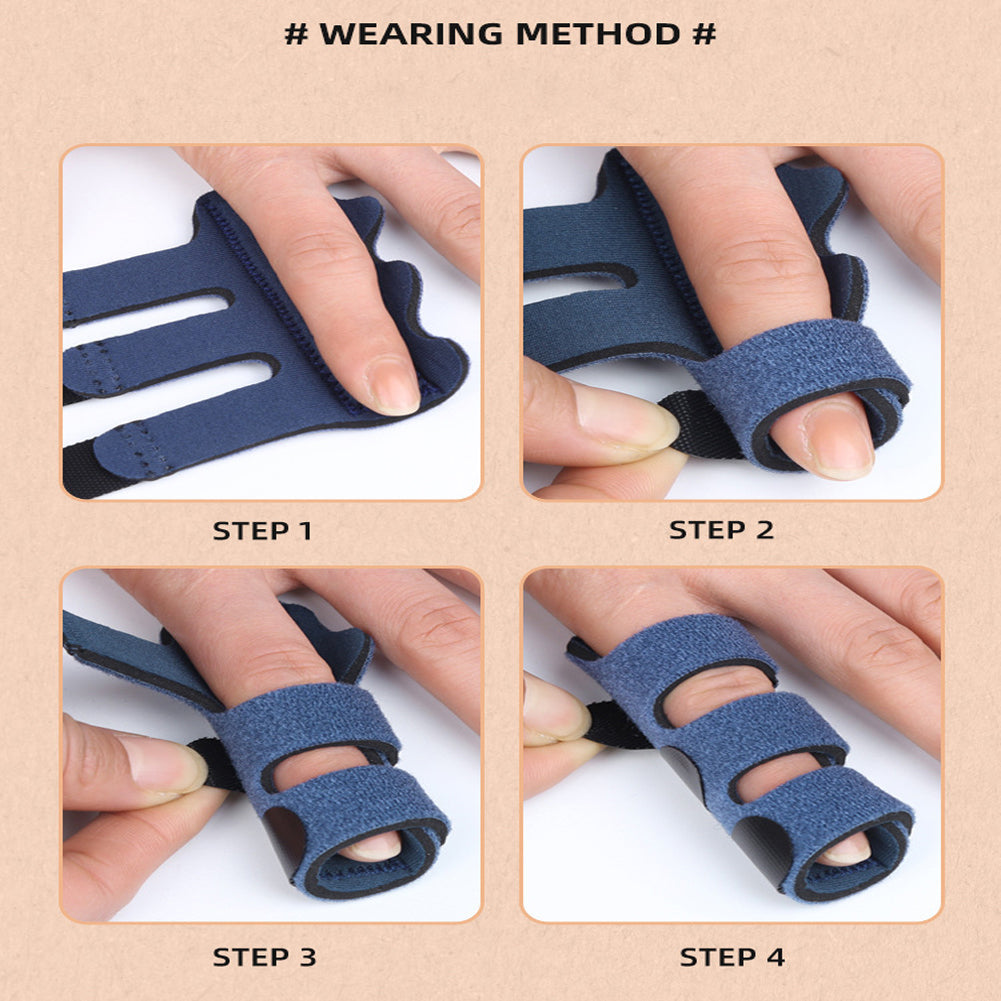 # WEARING METHOD #

STEP 1

STEP 2

STEP 3

STEP 4